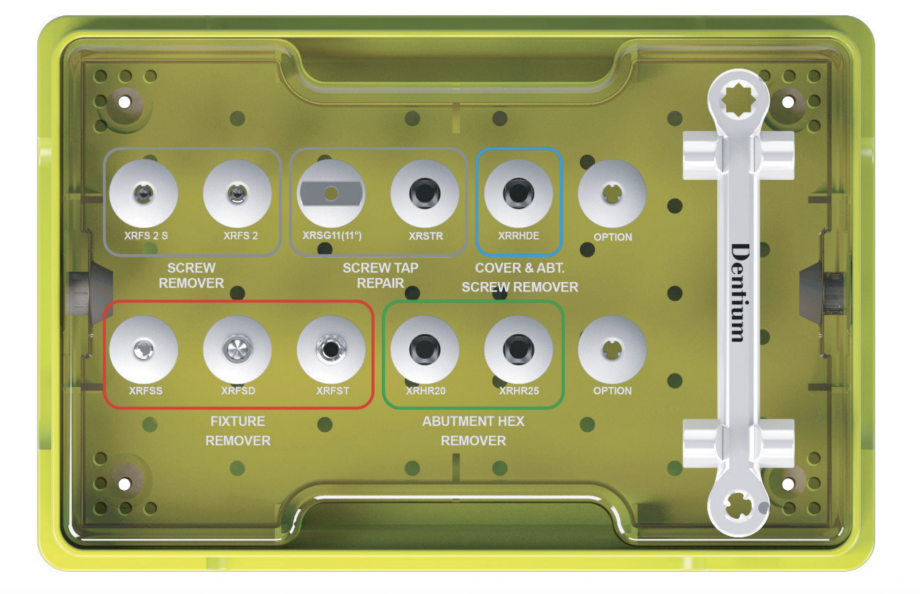 XRFS 2 S
XRFS 2
SCREW REMOVER

XRSG11(11°)
XRSTR
SCREW TAP REPAIR

XRRHDE
COVER & ABT. SCREW REMOVER

OPTION

XRFSS
XRFSD
XRFST
FIXTURE REMOVER

XRHR20
XRHR25
ABUTMENT HEX REMOVER

OPTION

Dentium