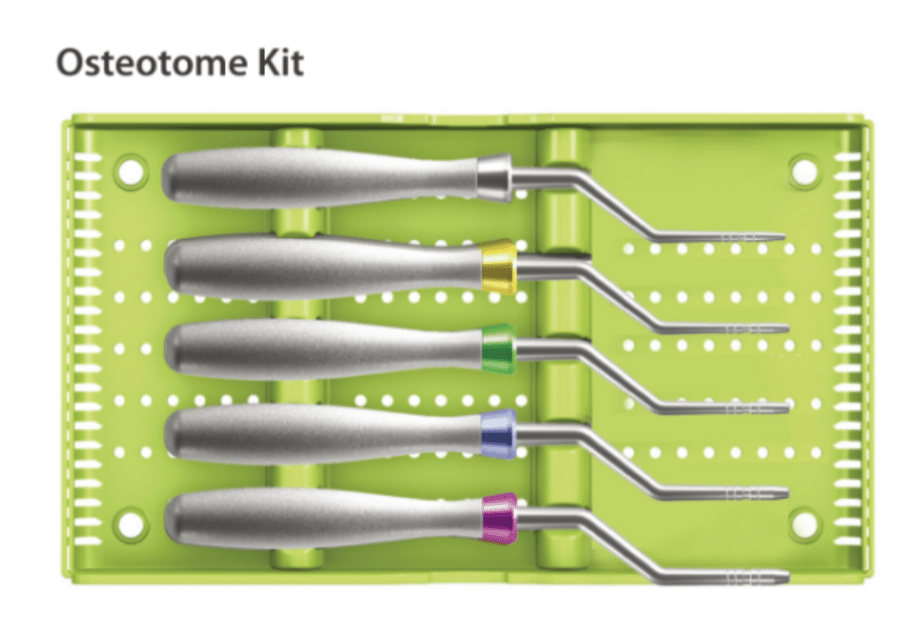 Osteotome Kit